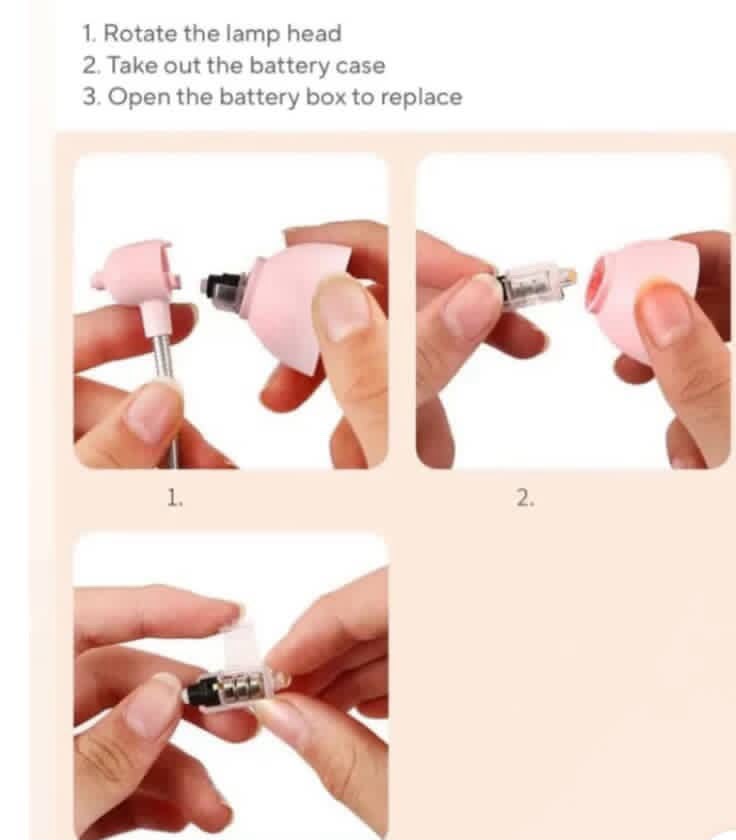 1. Rotate the lamp head
2. Take out the battery case
3. Open the battery box to replace

1.

2.